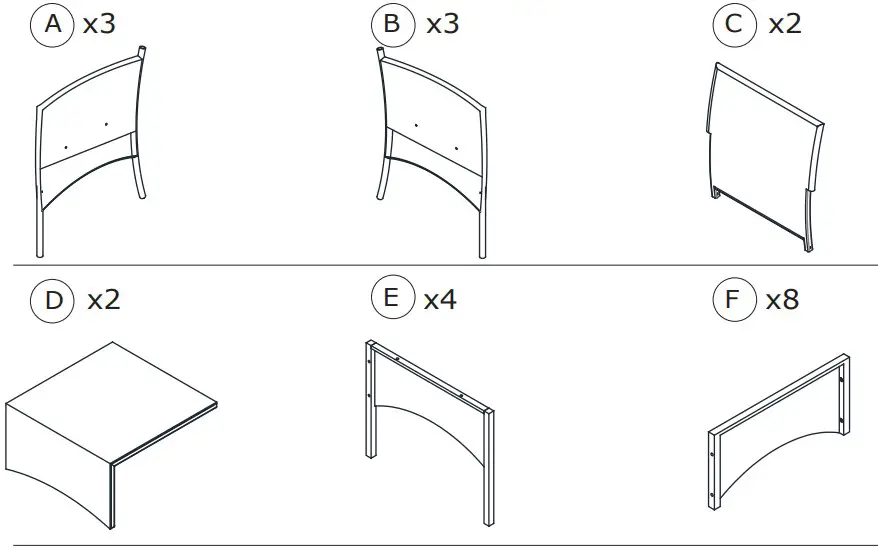 A x3

B x3

C x2

D x2

E x4

F x8