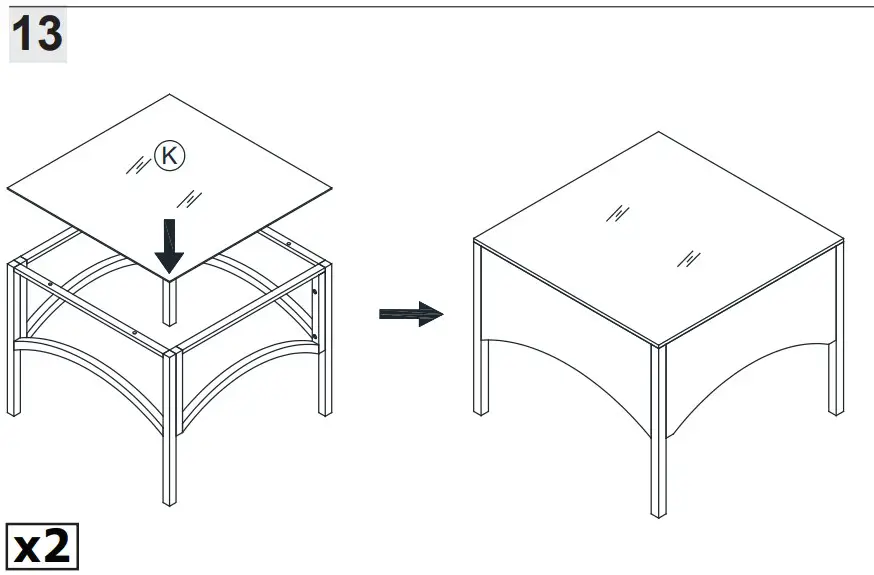 13

K

x2