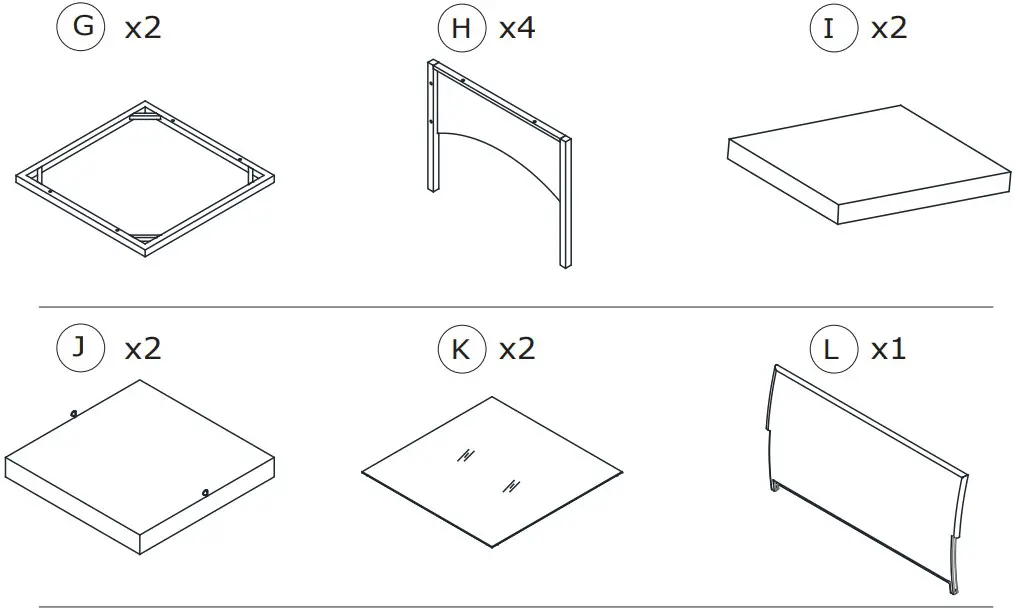 G x2

H x4

I x2

J x2

K x2

L x1