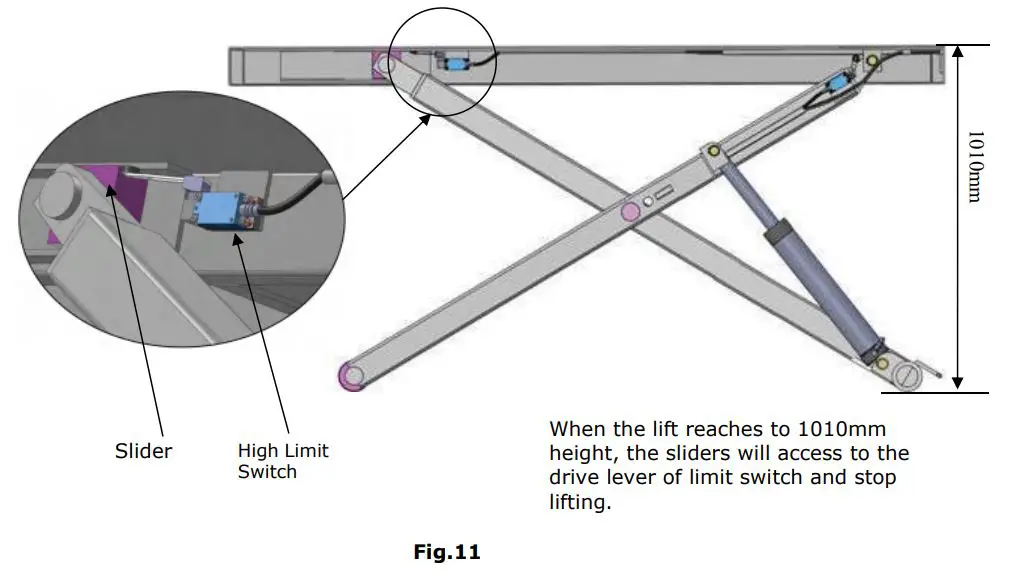 1010mm

Slider

High Limit Switch

When the lift reaches to 1010mm height, the sliders will access to the drive lever of limit switch and stop lifting.

Fig.11