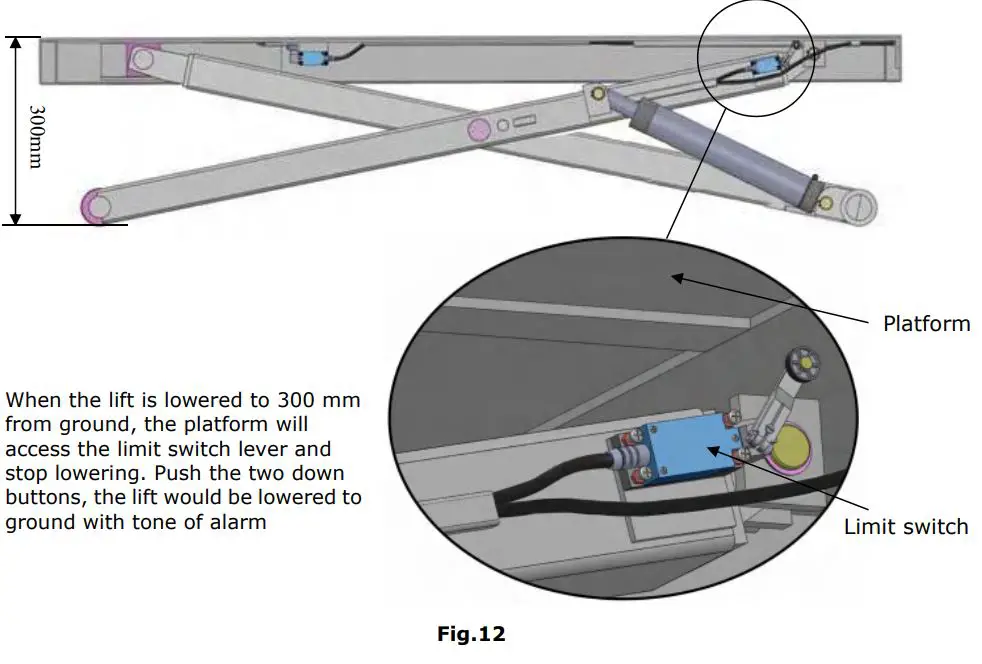 300mm

Platform

When the lift is lowered to 300 mm from ground, the platform will access the limit switch lever and stop lowering. Push the two down buttons, the lift would be lowered to ground with tone of alarm

Limit switch

Fig.12