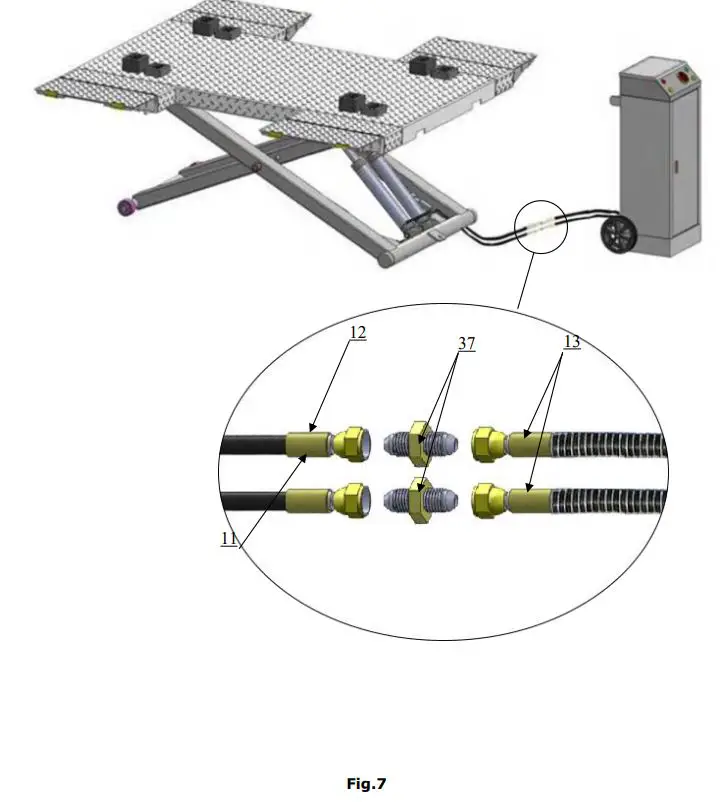 12
37
13
11
Fig.7