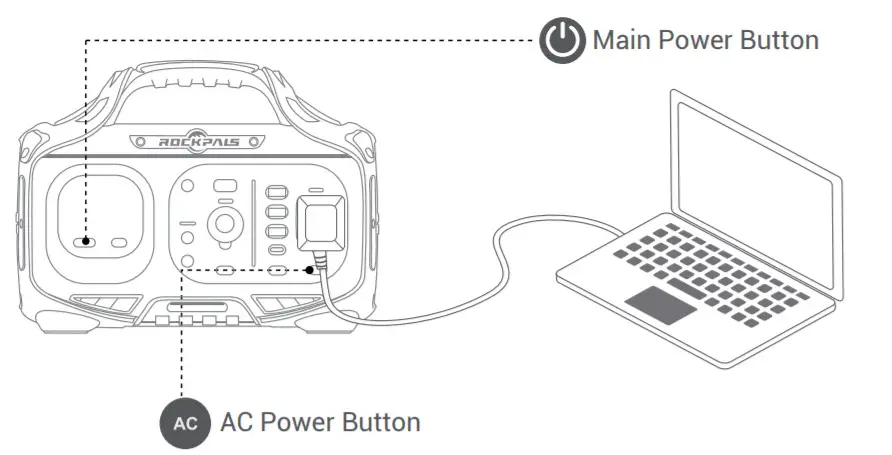 Main Power Button

ROCKPALS

AC AC Power Button