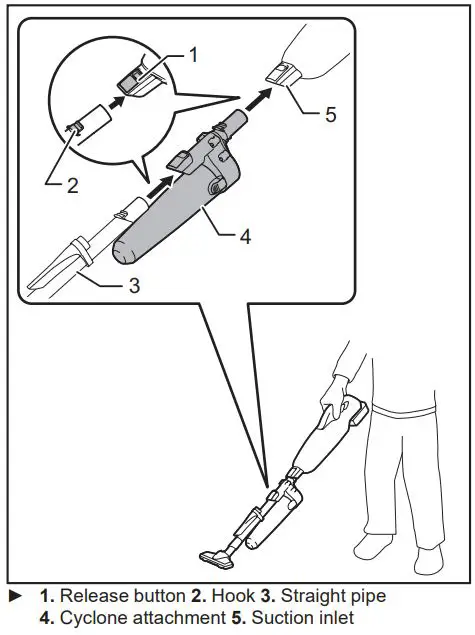 1

5

2

4

3

► 1. Release button 2. Hook 3. Straight pipe 4. Cyclone attachment 5. Suction inlet