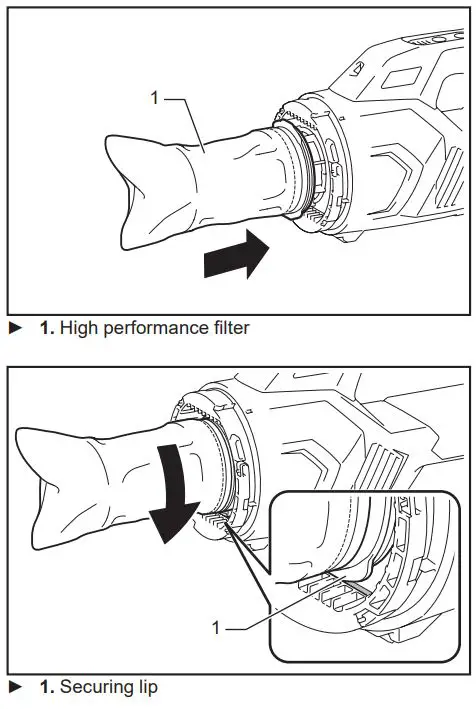 1

► 1. High performance filter

1

► 1. Securing lip