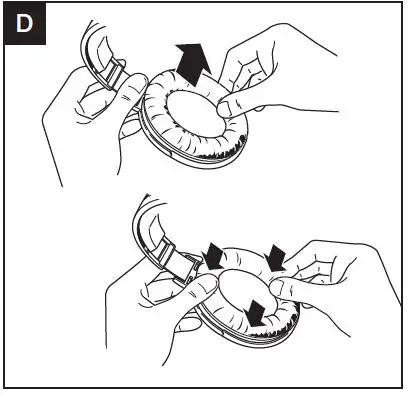 D