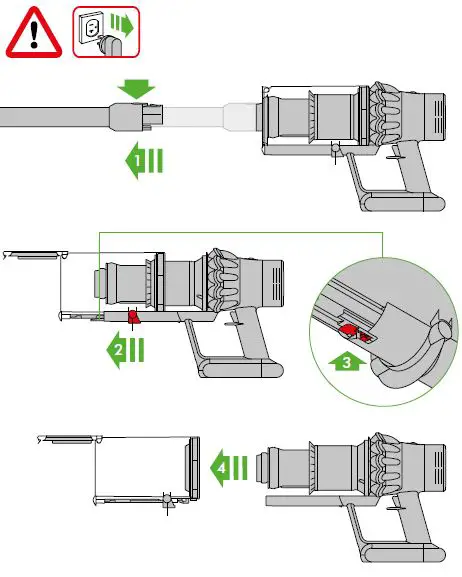 1
2
3
4