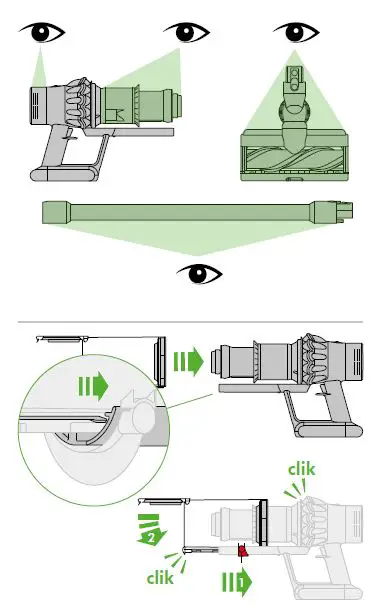 clik

2

clik

1