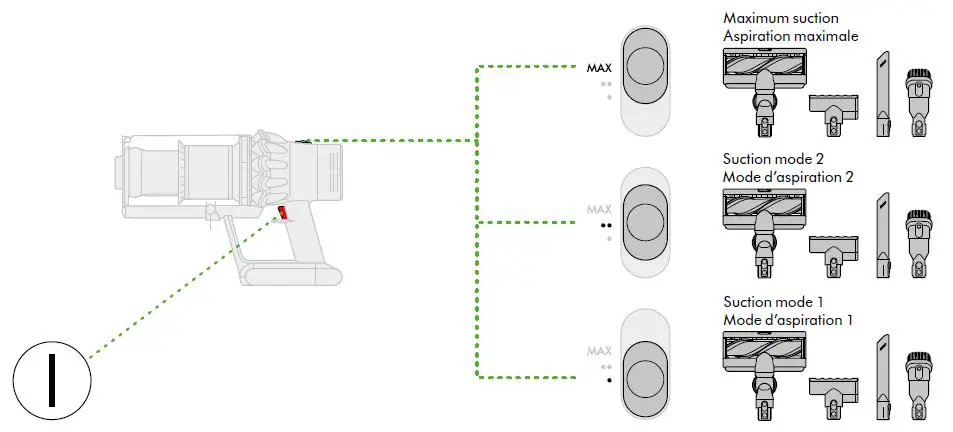 MAX

Maximum suction
Aspiration maximale

MAX

Suction mode 2
Mode d'aspiration 2

MAX

Suction mode 1
Mode d'aspiration 1