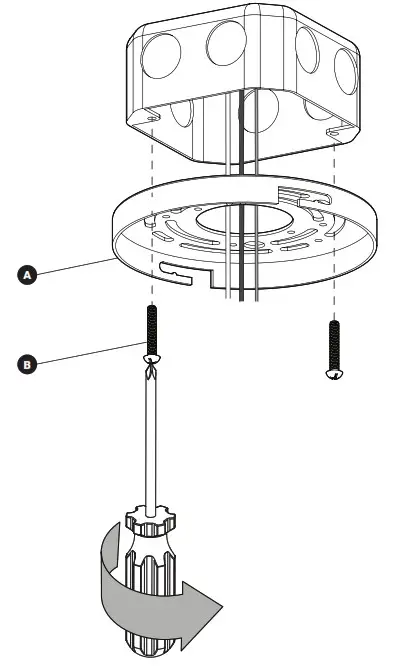 A

B