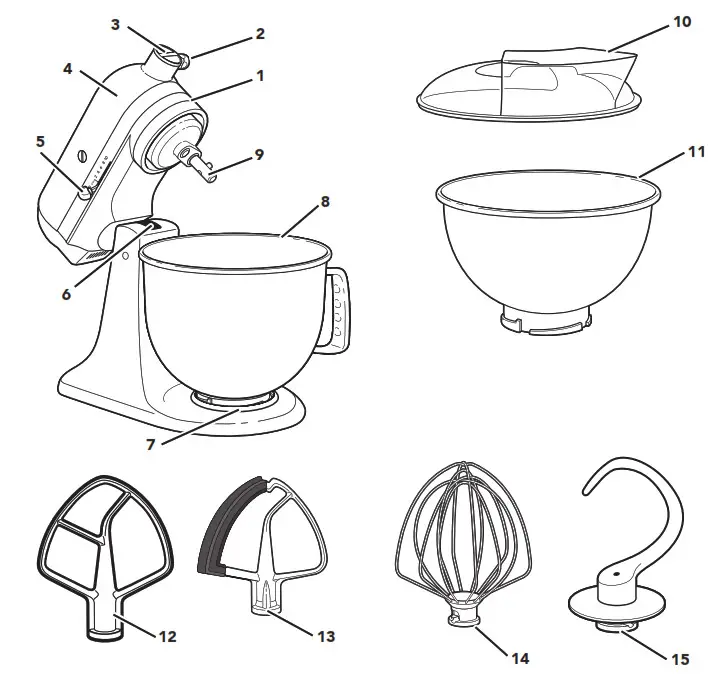 3
2
4
1
5
9
8
6
7
10
11
12
13
14
15