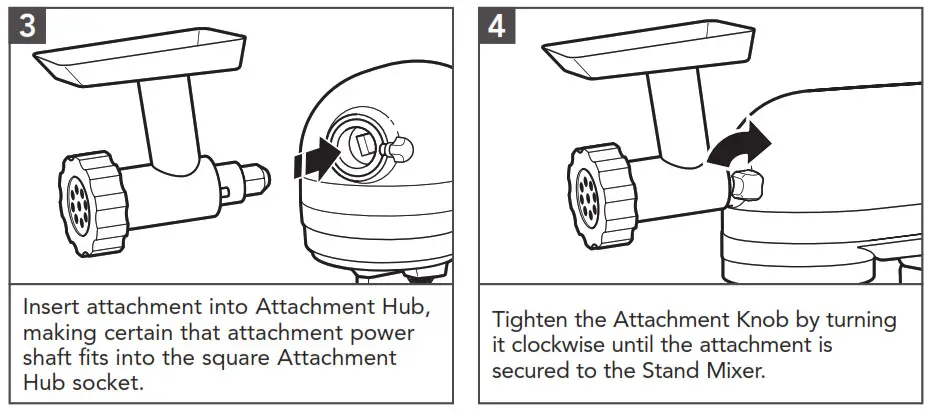 3

Insert attachment into Attachment Hub, making certain that attachment power shaft fits into the square Attachment Hub socket.

4

Tighten the Attachment Knob by turning it clockwise until the attachment is secured to the Stand Mixer.