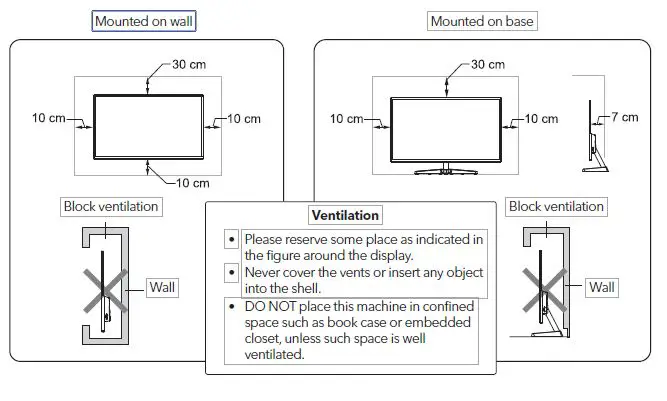 Mounted on wall

30 cm

10 cm

10 cm

10 cm

Block ventilation

Wall

Mounted on base

30 cm

10 cm

10 cm

7 cm

Block ventilation

Wall

Ventilation

• Please reserve some place as indicated in the figure around the display.

• Never cover the vents or insert any object into the shell.

• DO NOT place this machine in confined space such as book case or embedded closet, unless such space is well ventilated.