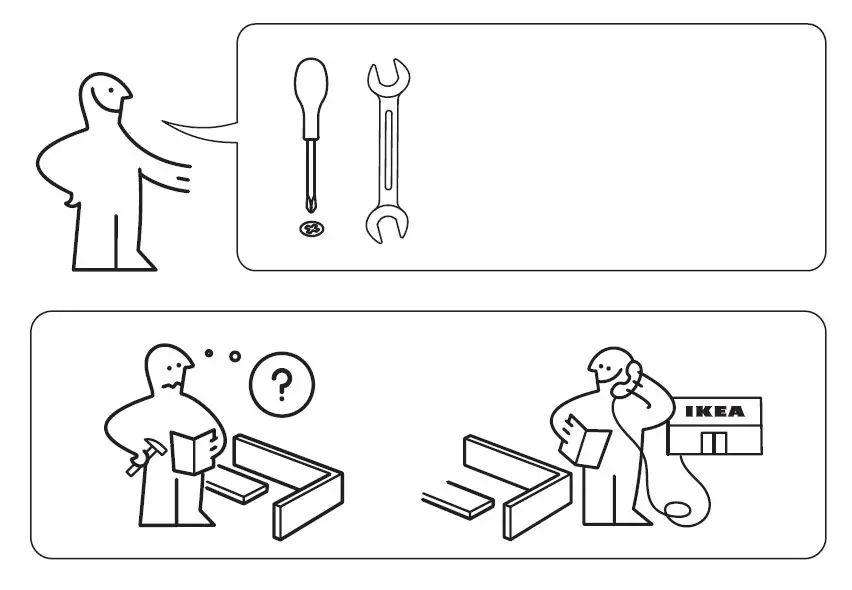 ?

IKEA