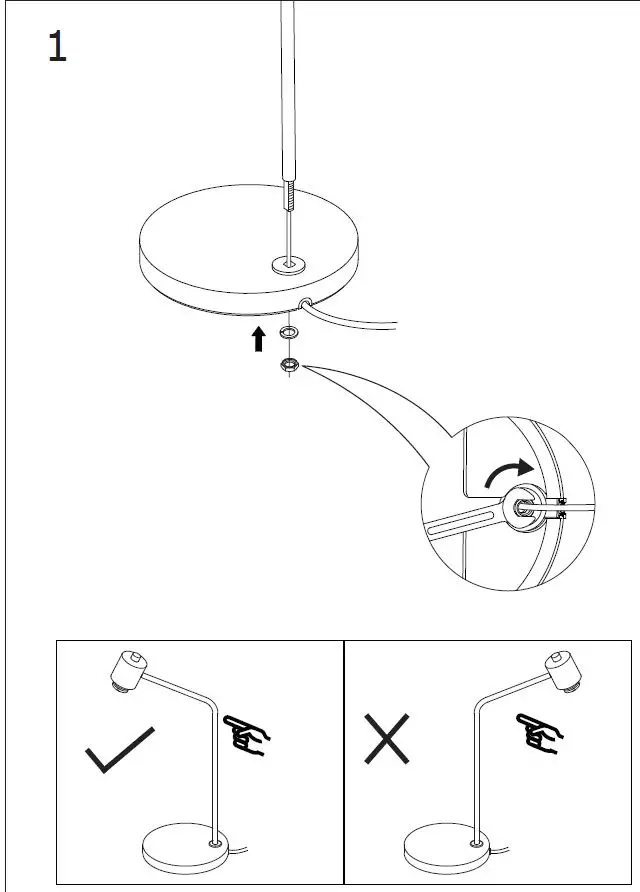 1