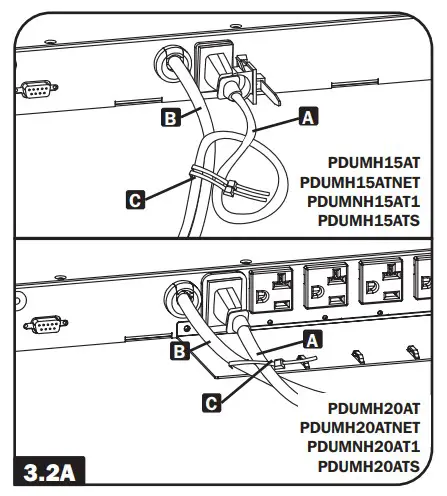 B
A
C
PDUMH15AT
PDUMH15ATNET
PDUMNH15AT1
PDUMH15ATS

B
A
C
PDUMH20AT
PDUMH20ATNET
PDUMNH20AT1
PDUMH20ATS
3.2A