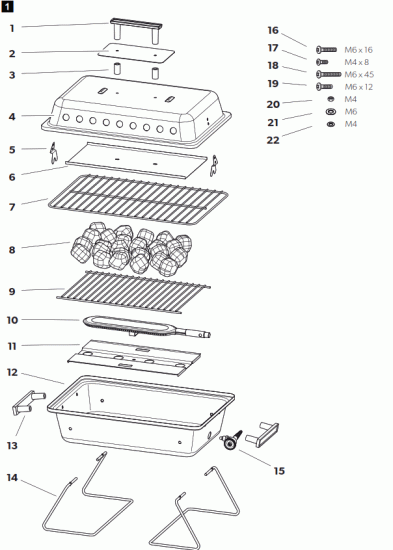 1

1
2
3
4
5
6
7
8
9
10
11
12
13
14
15

16 M6 x 16
17 M4 x 8
18 M6 x 45
19 M6 x 12
20 M4
21 M6
22 M4