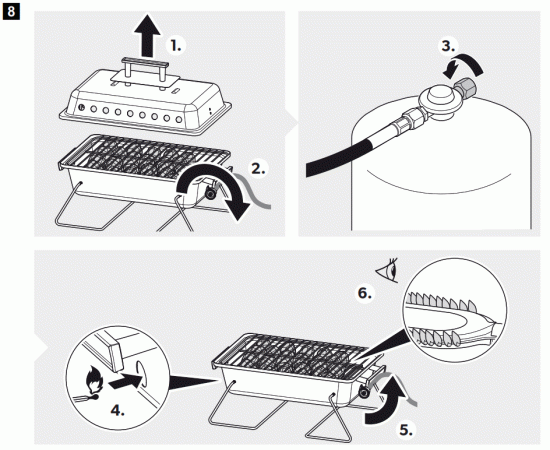 8

1.

2.

3.

6.

4.

5.