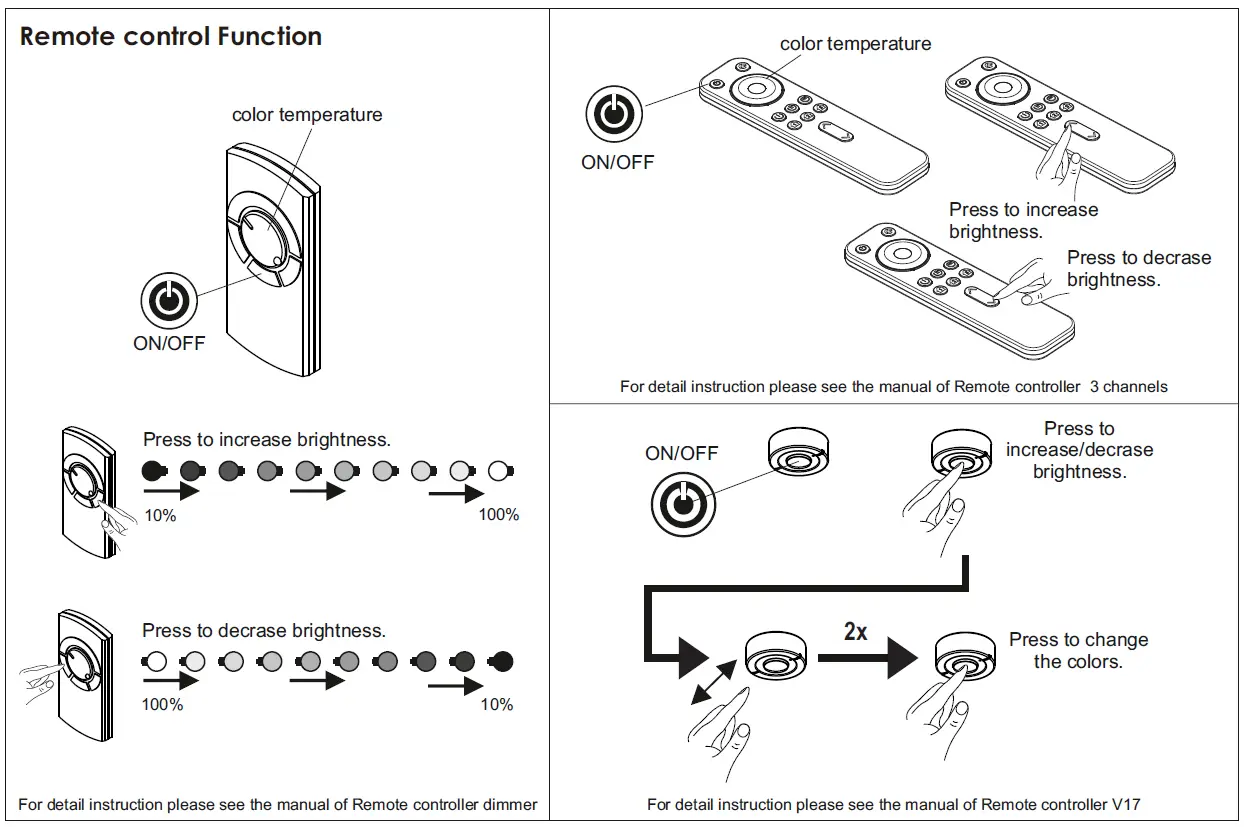 Remote control Function

color temperature

ON/OFF

Press to increase brightness.

10%

100%

Press to decrase brightness.

100%

10%

For detail instruction please see the manual of Remote controller dimmer

color temperature

ON/OFF

Press to increase brightness.

Press to decrase brightness.

For detail instruction please see the manual of Remote controller 3 channels

ON/OFF

Press to increase/decrase brightness.

2x

Press to change the colors.

For detail instruction please see the manual of Remote controller V17