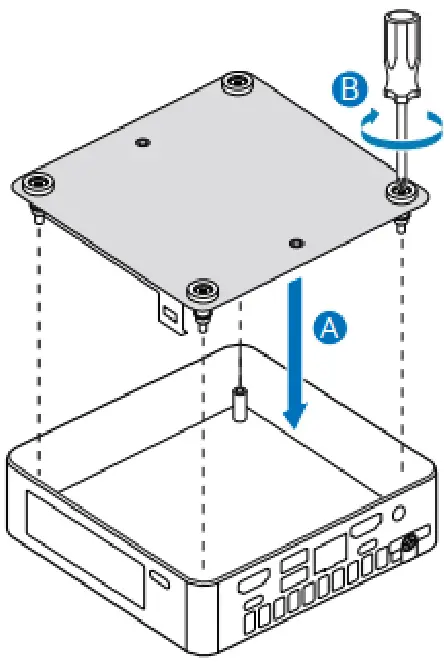 B
A