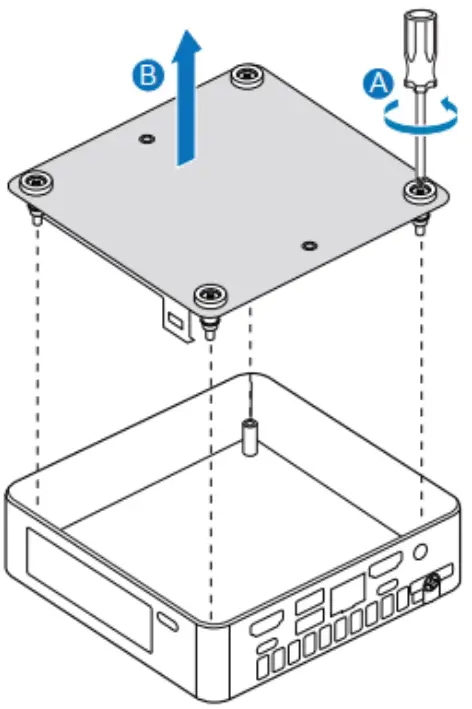 B
A