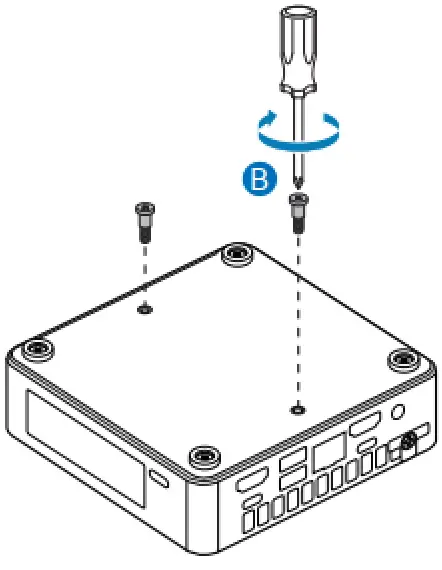 B