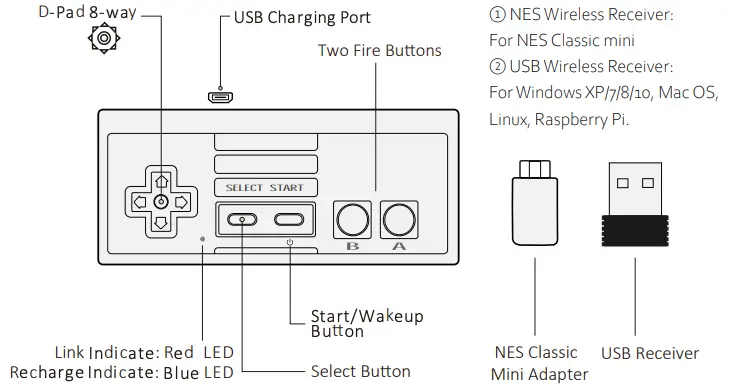 D-Pad 8-way

USB Charging Port

Two Fire Buttons

SELECT START

B A

Start/Wakeup Button

Link Indicate: Red LED
Recharge Indicate: Blue LED

Select Button

① NES Wireless Receiver:
For NES Classic mini
② USB Wireless Receiver:
For Windows XP/7/8/10, Mac OS, Linux, Raspberry Pi.

NES Classic Mini Adapter

USB Receiver