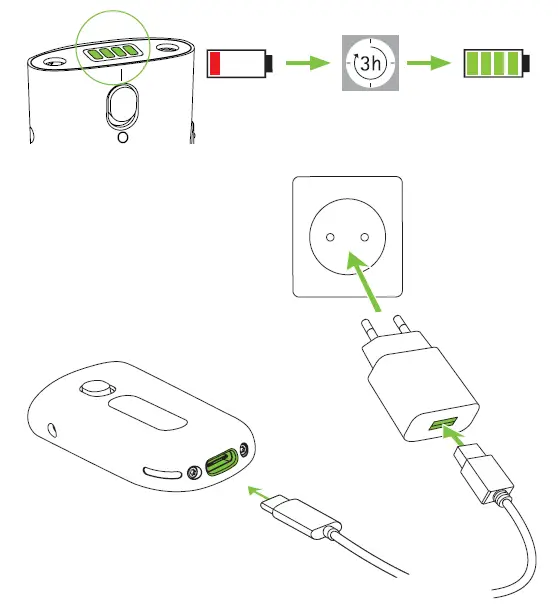 I
O
3h