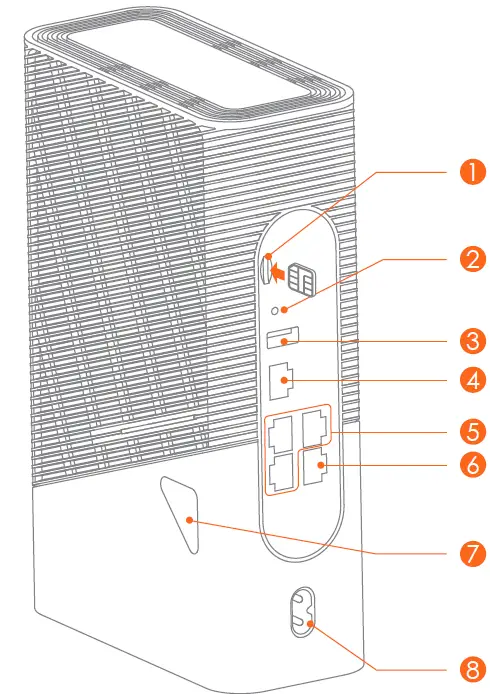 1
2
3
4
5
6
7
8