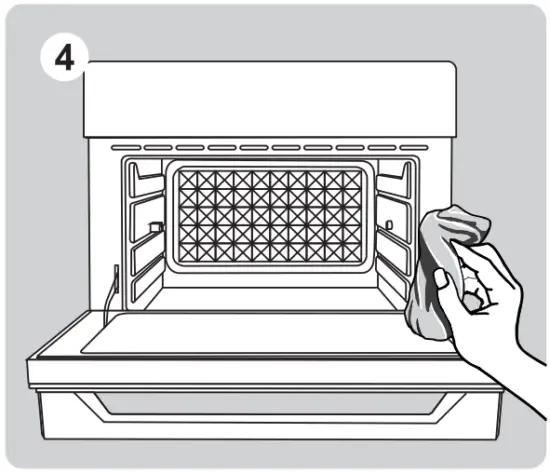 4