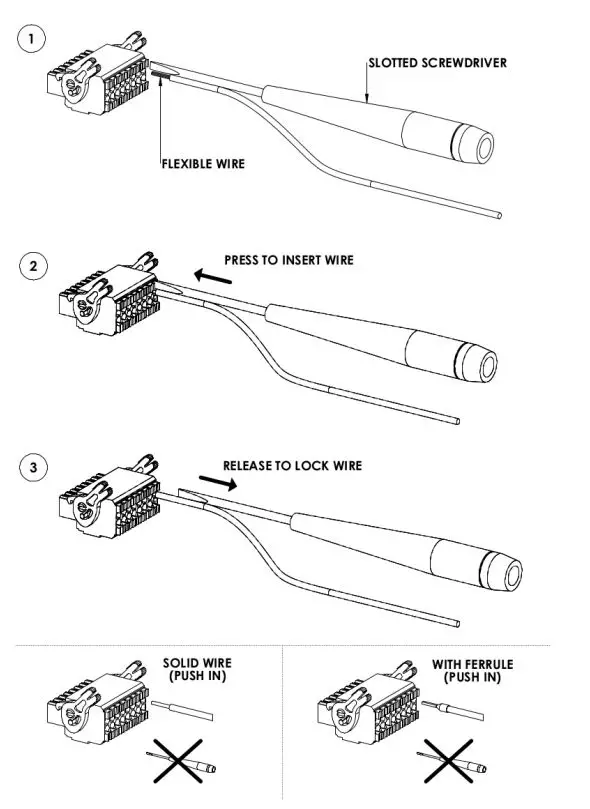 1

SLOTTED SCREWDRIVER

FLEXIBLE WIRE

2

PRESS TO INSERT WIRE

3

RELEASE TO LOCK WIRE

SOLID WIRE
(PUSH IN)

WITH FERRULE
(PUSH IN)