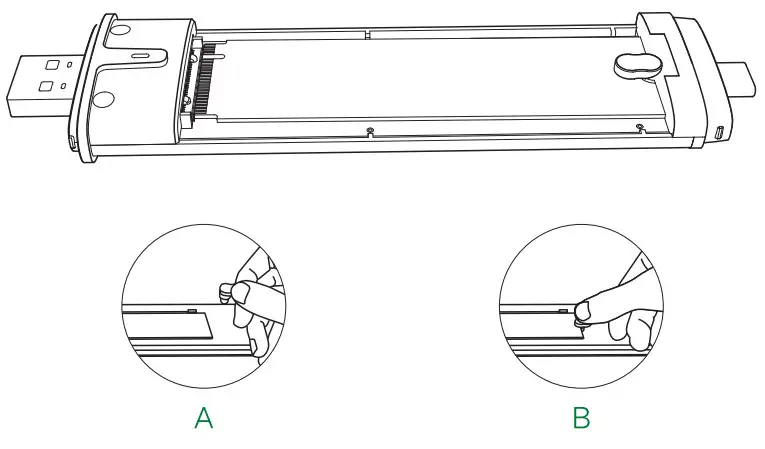 A

B