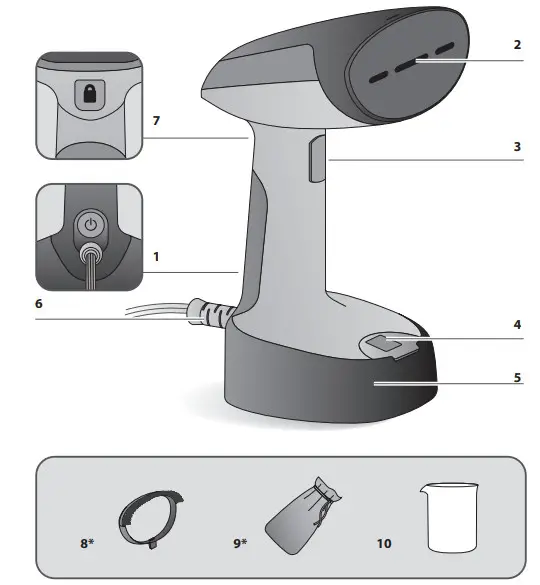 2

7

3

1

6

4

5

8*

9*

10