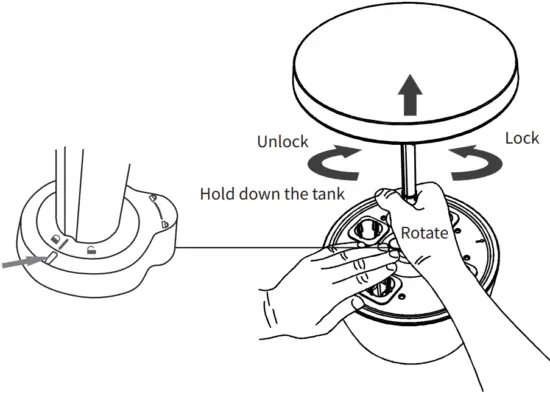 Unlock
Lock
Hold down the tank
Rotate