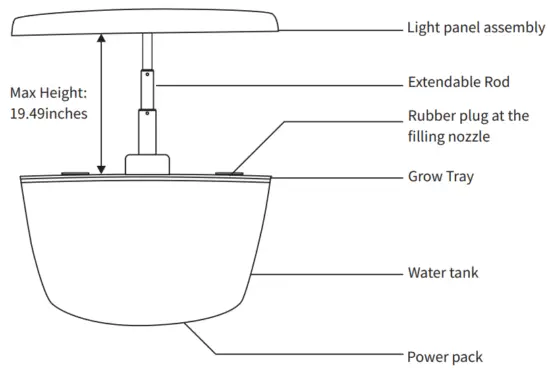 Max Height:
19.49inches

Light panel assembly

Extendable Rod

Rubber plug at the filling nozzle

Grow Tray

Water tank

Power pack