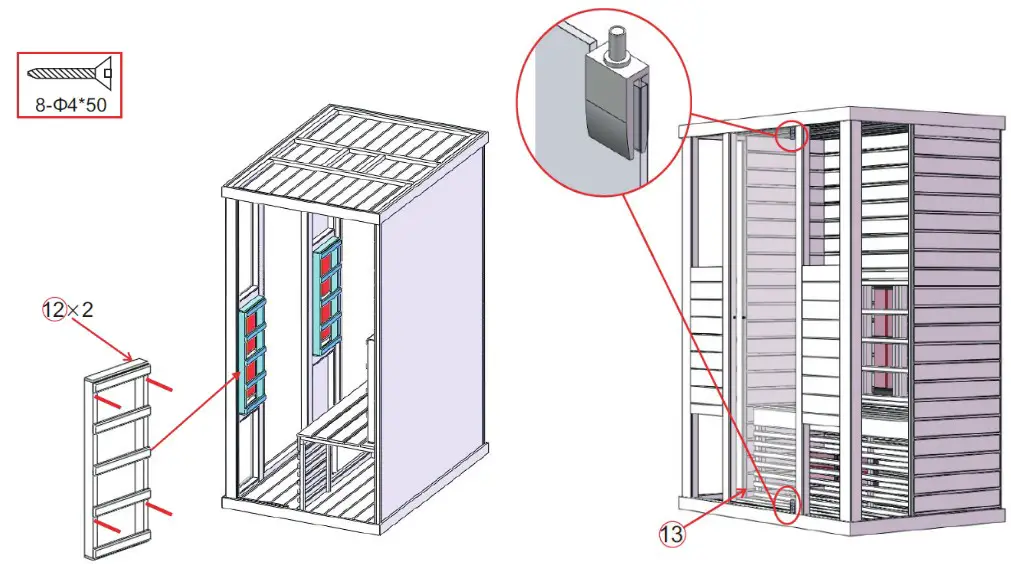 8-Φ4*50

12×2

13