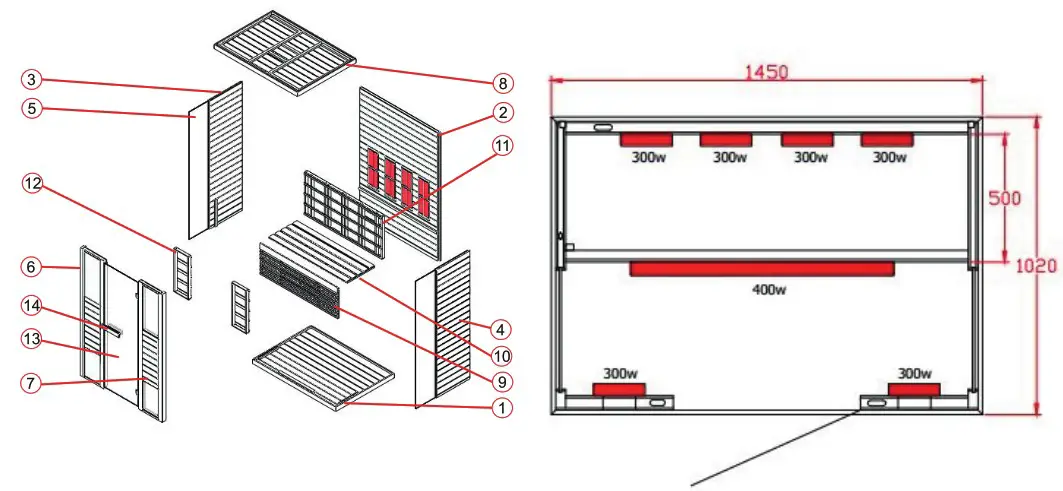 3
5
12
6
14
13
7
8
2
11
4
10
9
1
1450
300w
300w
300w
300w
500
1020
400w
300w
300w