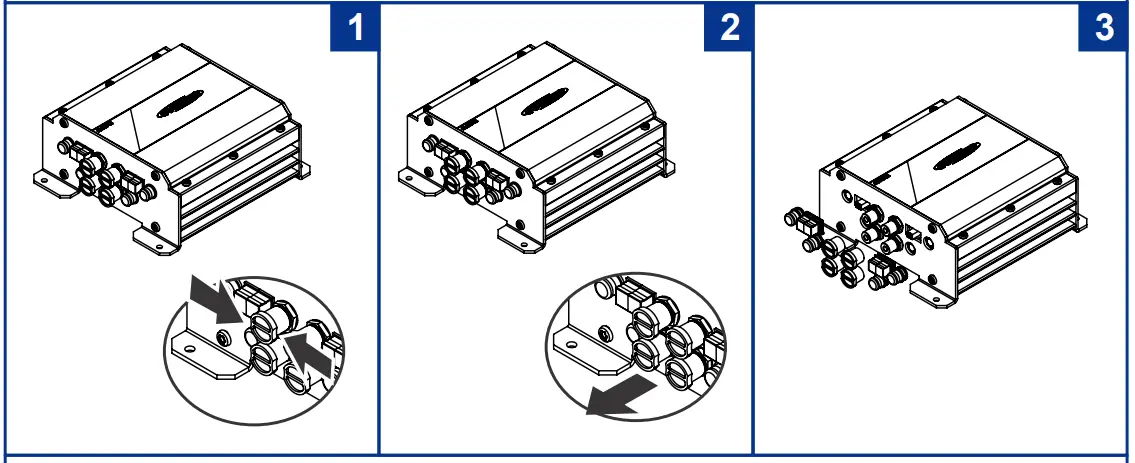 1

2

3