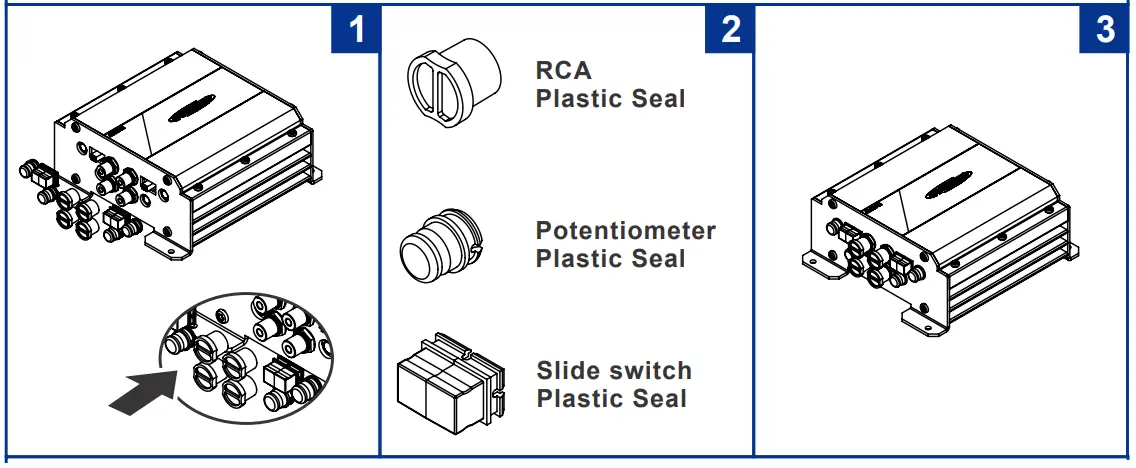 1

2

RCA
Plastic Seal

Potentiometer
Plastic Seal

Slide switch
Plastic Seal

3