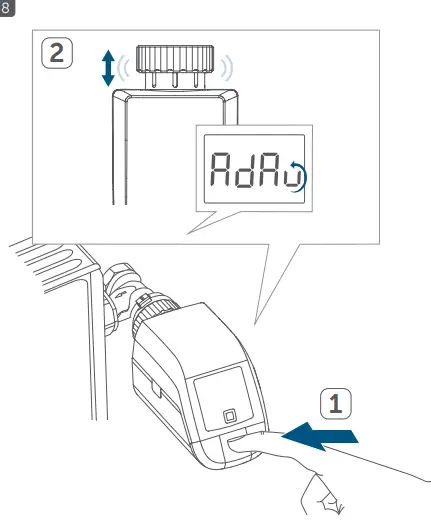 8

2

AdAu

1