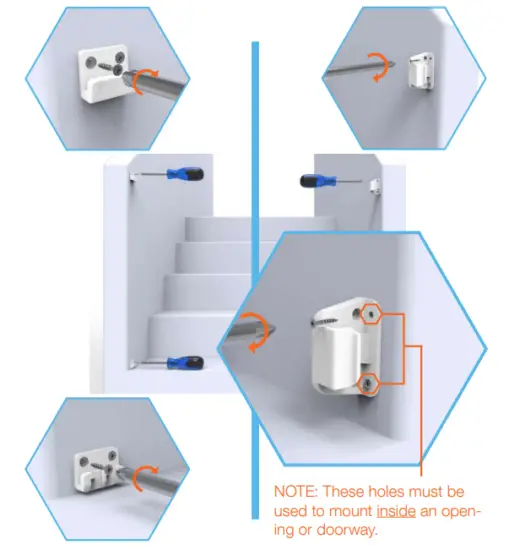 NOTE: These holes must be used to mount inside an opening or doorway.