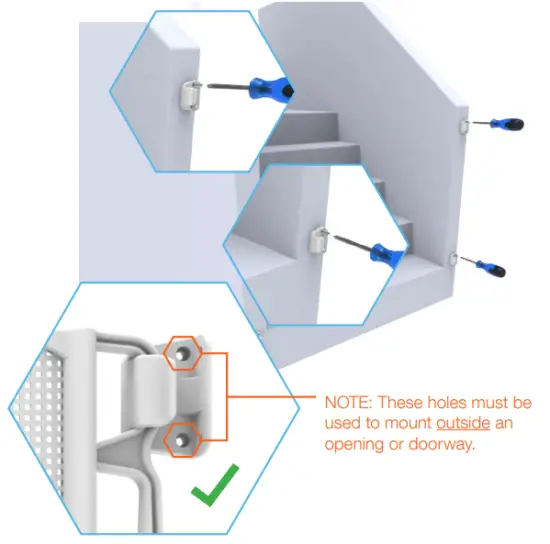 NOTE: These holes must be used to mount outside an opening or doorway.