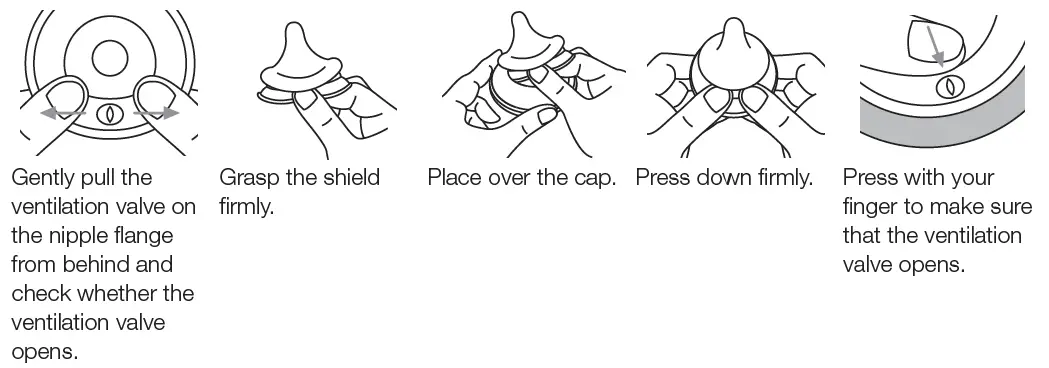 Gently pull the ventilation valve on the nipple flange from behind and check whether the ventilation valve opens.

Grasp the shield firmly.

Place over the cap.

Press down firmly.

Press with your finger to make sure that the ventilation valve opens.