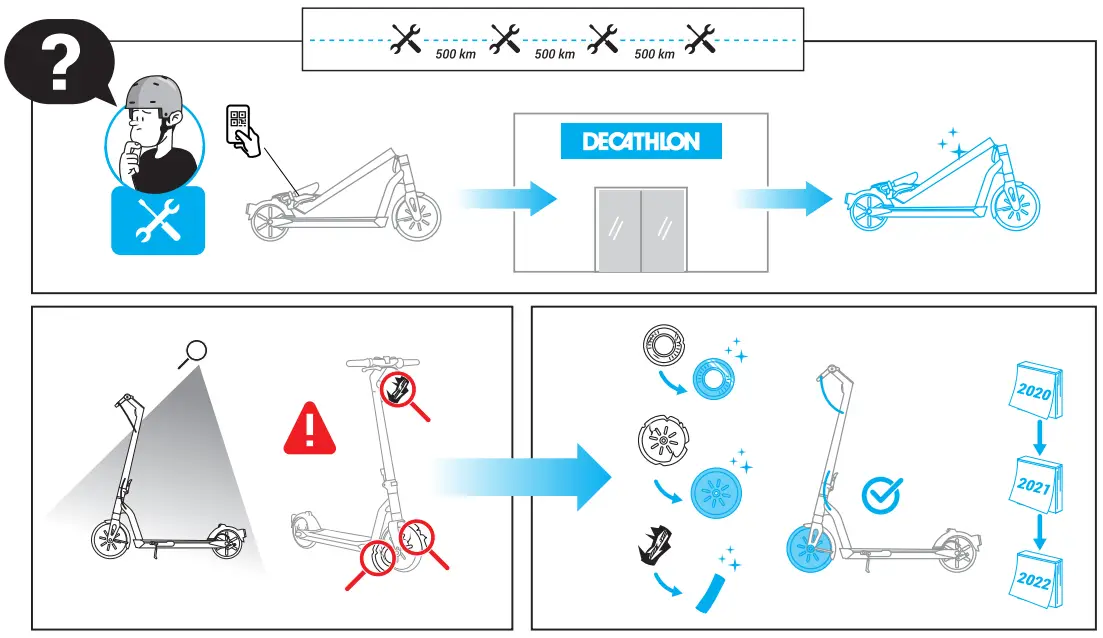 ?

500 km 500 km 500 km

DECATHLON

2020

2021

2022