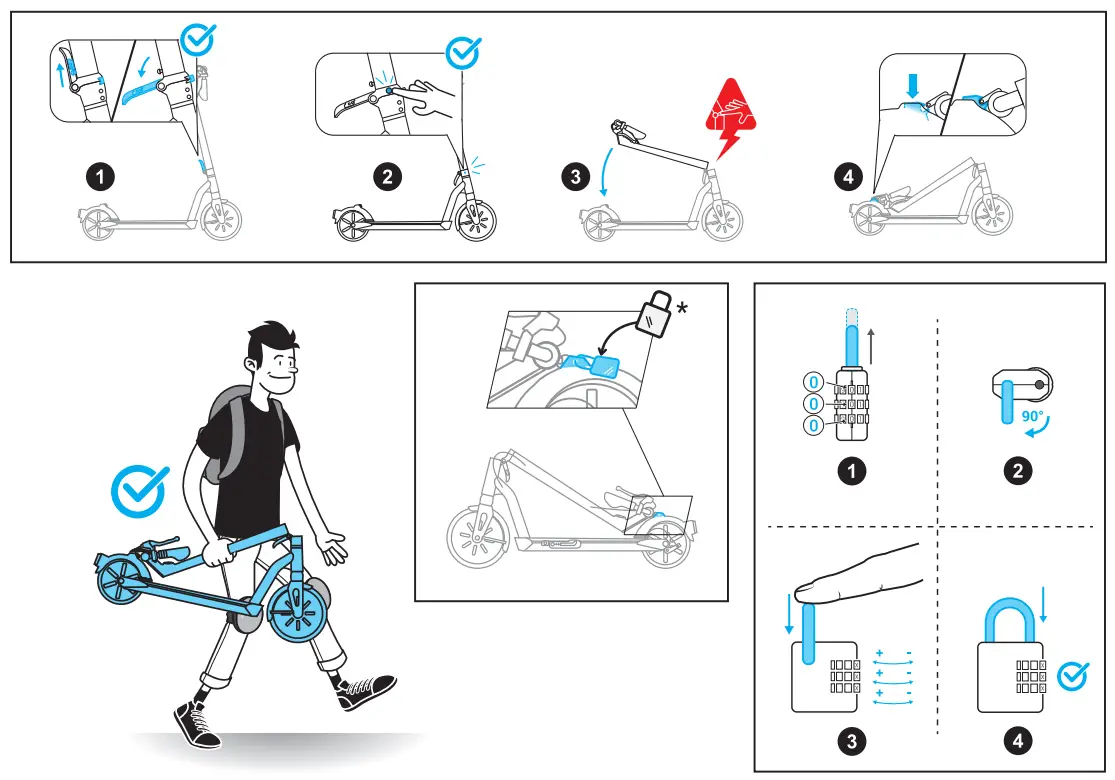 1

2

3

4

*

0
0
0

1

90°

2

+ -
+ -
+ -

3

4