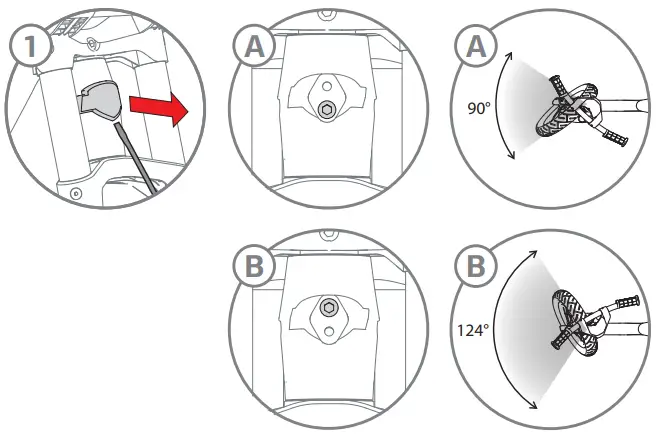 1

A

A

90°

B

B

124°