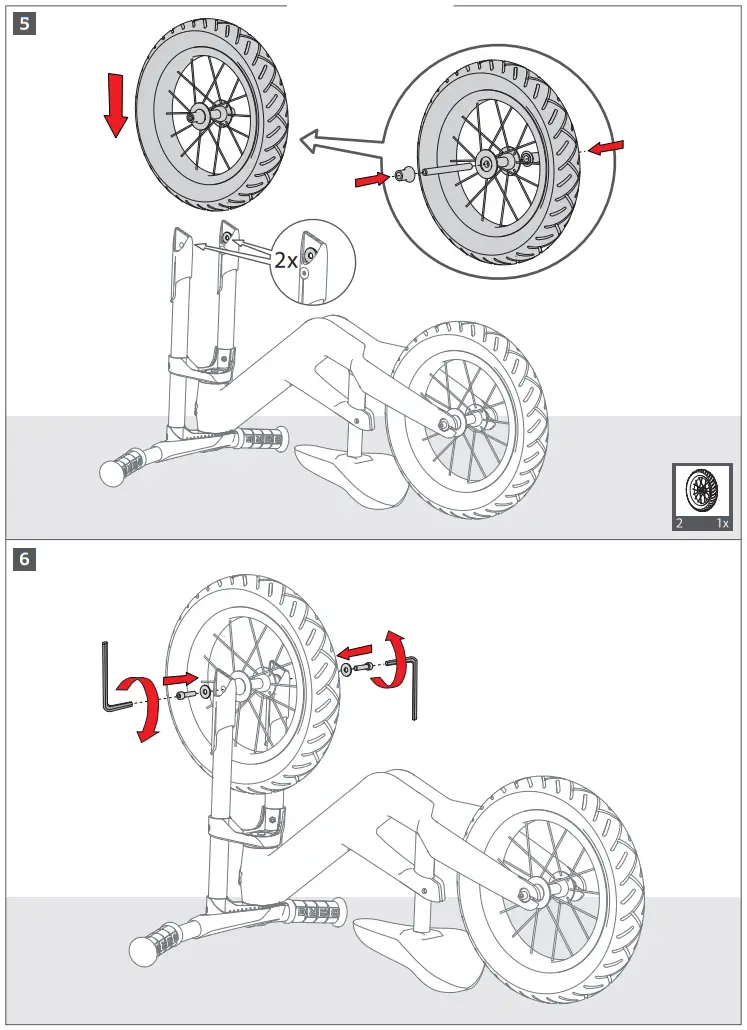 5

2x

2 1x

6