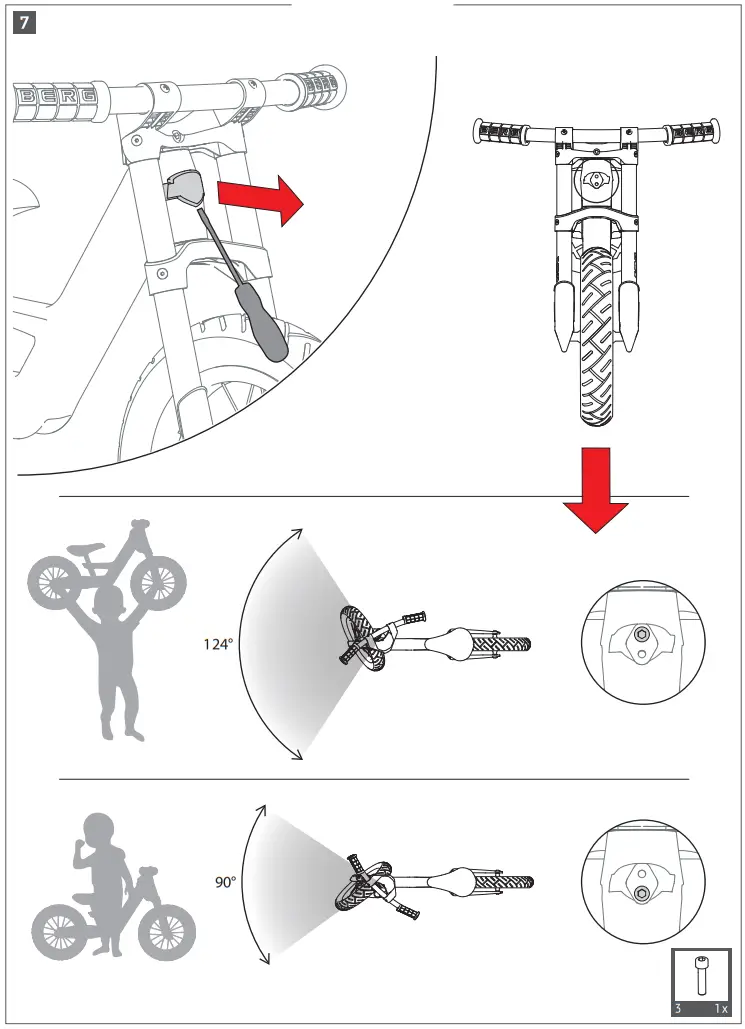 7

BERG

124°

90°

3 1x