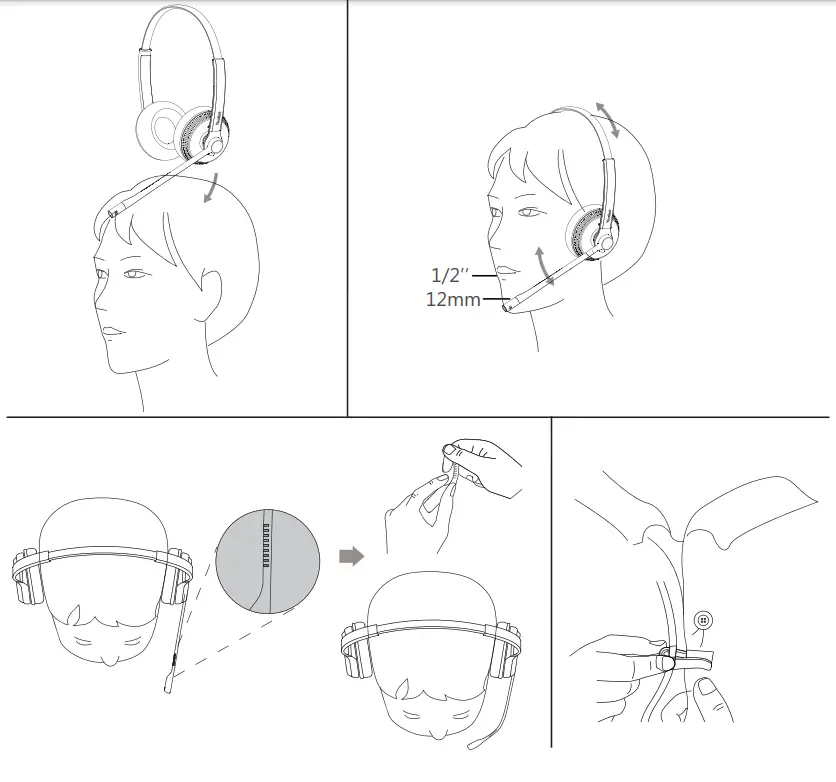 1/2''
12mm