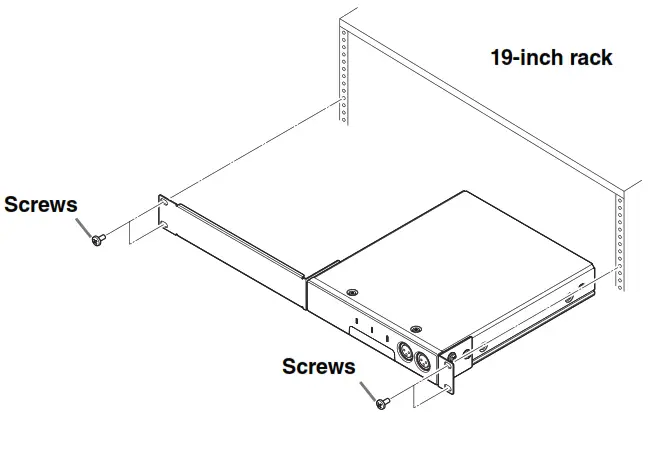 19-inch rack

Screws

Screws